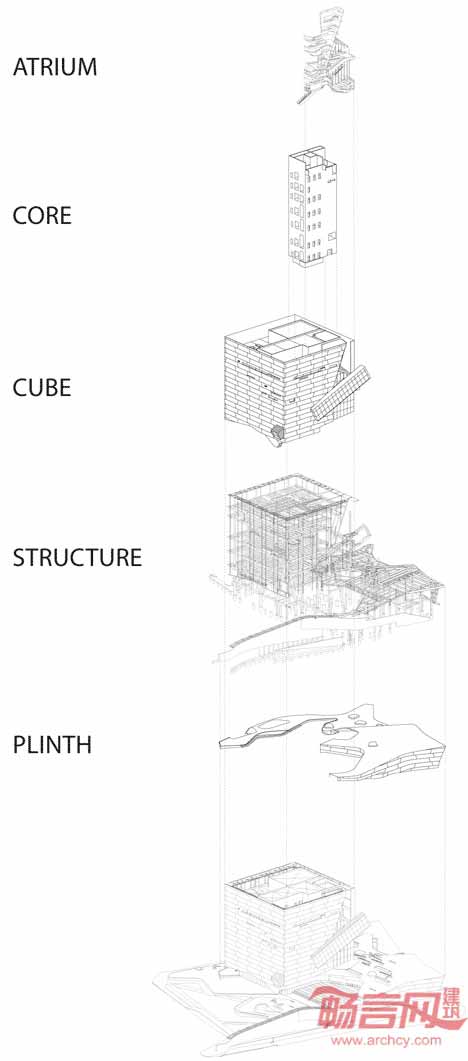 ATRIUM

CORE

CUBE

STRUCTURE

PLINTH

畅言网 建筑
www.archcy.com