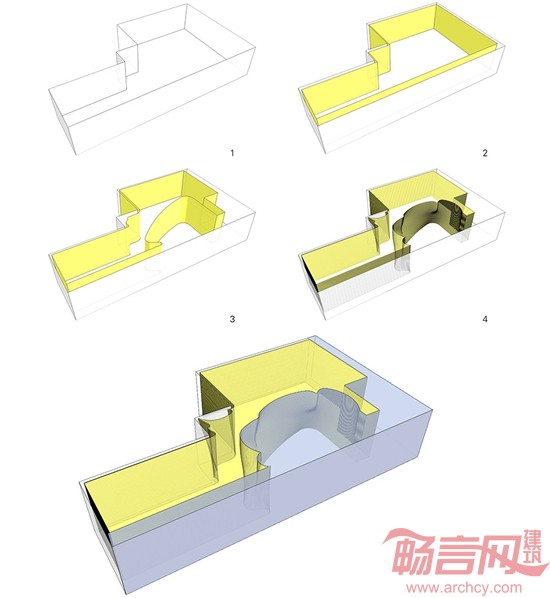 1

2

3

4

畅言网 建筑
www.archcy.com