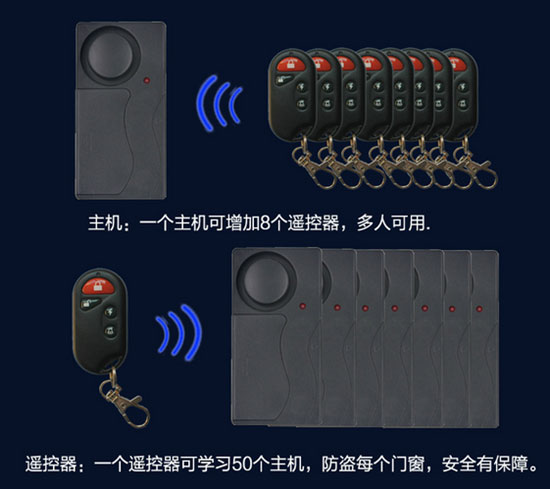 主机：一个主机可增加8个遥控器，多人可用.

遥控器：一个遥控器可学习50个主机，防盗每个门窗，安全有保障。