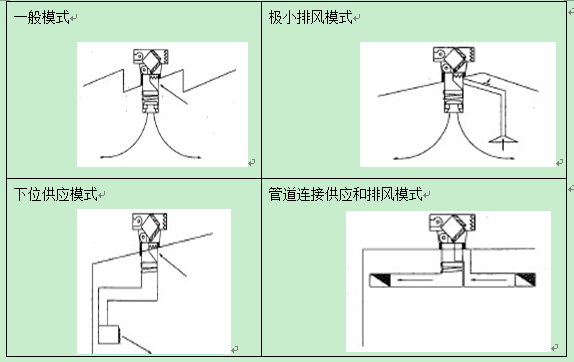 | 一般模式 | 极小排风模式 |
|---|---|
| 下位供应模式 | 管道连接供应和排风模式 |