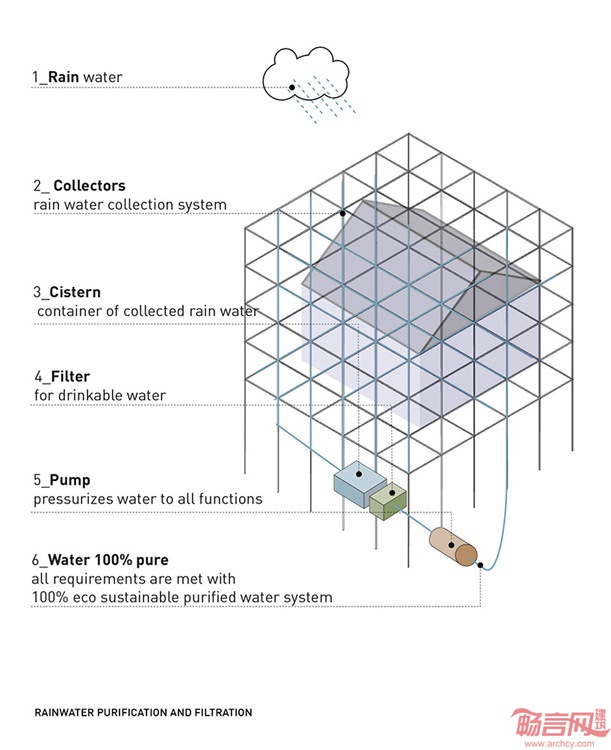 1_Rain water

2_ Collectors
rain water collection system

3_Cistern
container of collected rain water

4_Filter
for drinkable water

5_Pump
pressurizes water to all functions

6_Water 100% pure
all requirements are met with
100% eco sustainable purified water system

RAINWATER PURIFICATION AND FILTRATION

畅言网 建筑
www.archcy.com